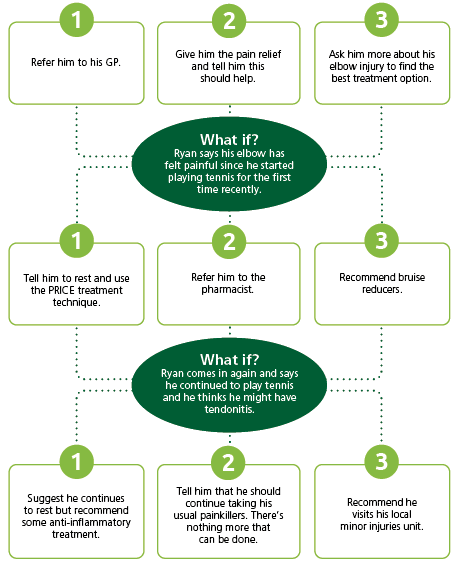 1

Refer him to his GP.

2

Give him the pain relief and tell him this should help.

3

Ask him more about his elbow injury to find the best treatment option.

What if?
Ryan says his elbow has felt painful since he started playing tennis for the first time recently.

1

Tell him to rest and use the PRICE treatment technique.

2

Refer him to the pharmacist.

3

Recommend bruise reducers.

What if?
Ryan comes in again and says he continued to play tennis and he thinks he might have tendonitis.

1

Suggest he continues to rest but recommend some anti-inflammatory treatment.

2

Tell him that he should continue taking his usual painkillers. There's nothing more that can be done.

3

Recommend he visits his local minor injuries unit.