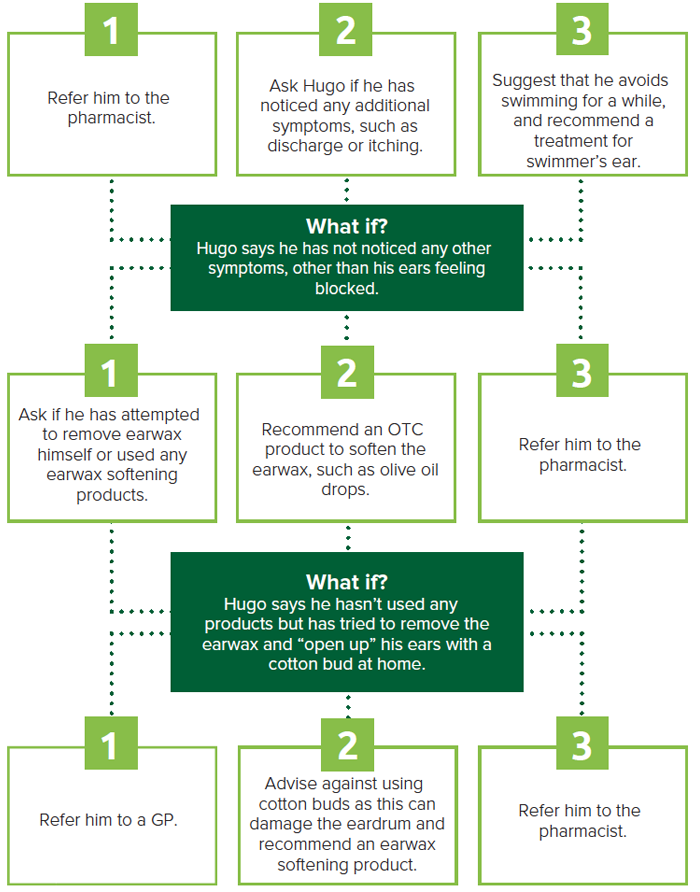 1

Refer him to the pharmacist.

2

Ask Hugo if he has noticed any additional symptoms, such as discharge or itching.

3

Suggest that he avoids swimming for a while, and recommend a treatment for swimmer's ear.

What if?
Hugo says he has not noticed any other symptoms, other than his ears feeling blocked.

1

Ask if he has attempted to remove earwax himself or used any earwax softening products.

2

Recommend an OTC product to soften the earwax, such as olive oil drops.

3

Refer him to the pharmacist.

What if?
Hugo says he hasn't used any products but has tried to remove the earwax and "open up" his ears with a cotton bud at home.

1

Refer him to a GP.

2

Advise against using cotton buds as this can damage the eardrum and recommend an earwax softening product.

3

Refer him to the pharmacist.