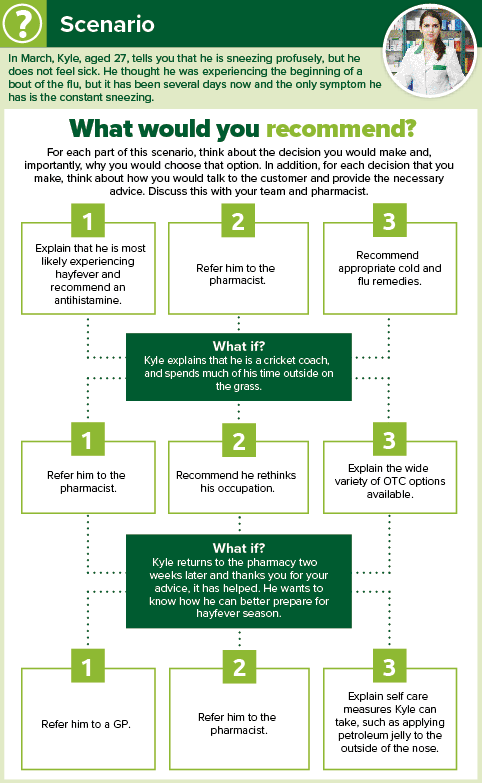 ?

Scenario

In March, Kyle, aged 27, tells you that he is sneezing profusely, but he does not feel sick. He thought he was experiencing the beginning of a bout of the flu, but it has been several days now and the only symptom he has is the constant sneezing.

What would you recommend?

For each part of this scenario, think about the decision you would make and, importantly, why you would choose that option. In addition, for each decision that you make, think about how you would talk to the customer and provide the necessary advice. Discuss this with your team and pharmacist.

1

Explain that he is most likely experiencing hayfever and recommend an antihistamine.

2

Refer him to the pharmacist.

3

Recommend appropriate cold and flu remedies.

What if?

Kyle explains that he is a cricket coach, and spends much of his time outside on the grass.

1

Refer him to the pharmacist.

2

Recommend he rethinks his occupation.

3

Explain the wide variety of OTC options available.

What if?

Kyle returns to the pharmacy two weeks later and thanks you for your advice, it has helped. He wants to know how he can better prepare for hayfever season.

1

Refer him to a GP.

2

Refer him to the pharmacist.

3

Explain self care measures Kyle can take, such as applying petroleum jelly to the outside of the nose.